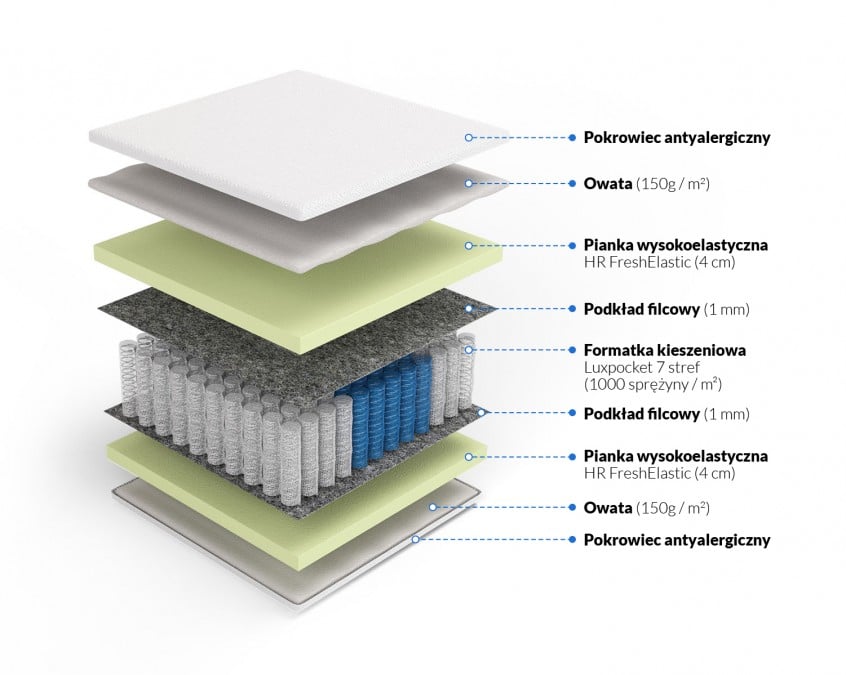 Pokrowiec antyalergiczny

Owata (150g / m²)

Pianka wysokoelastyczna
HR FreshElastic (4 cm)

Podkład filcowy (1 mm)

Formatka kieszeniowa
Luxpocket 7 stref
(1000 sprężyny / m²)

Podkład filcowy (1 mm)

Pianka wysokoelastyczna
HR FreshElastic (4 cm)

Owata (150g / m²)

Pokrowiec antyalergiczny