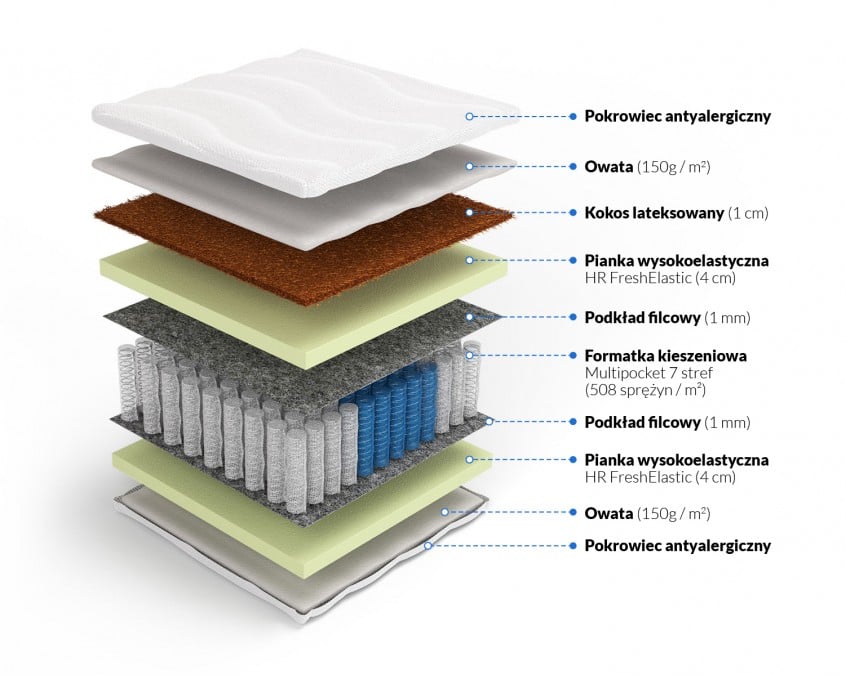 Pokrowiec antyalergiczny

Owata (150g / m²)

Kokos lateksowany (1 cm)

Pianka wysokoelastyczna
HR FreshElastic (4 cm)

Podkład filcowy (1 mm)

Formatka kieszeniowa
Multipocket 7 stref
(508 sprężyn / m²)

Podkład filcowy (1 mm)

Pianka wysokoelastyczna
HR FreshElastic (4 cm)

Owata (150g / m²)

Pokrowiec antyalergiczny